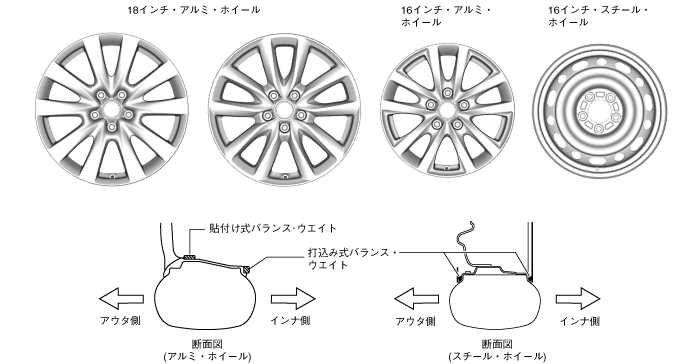 18インチ・アルミ・ホイール

16インチ・アルミ・ホイール

16インチ・スチール・ホイール

貼付け式バランス･ウエイト

打込み式バランス・ウエイト

アウタ側

インナ側

断面図
(アルミ・ホイール)

アウタ側

インナ側

断面図
(スチール・ホイール)