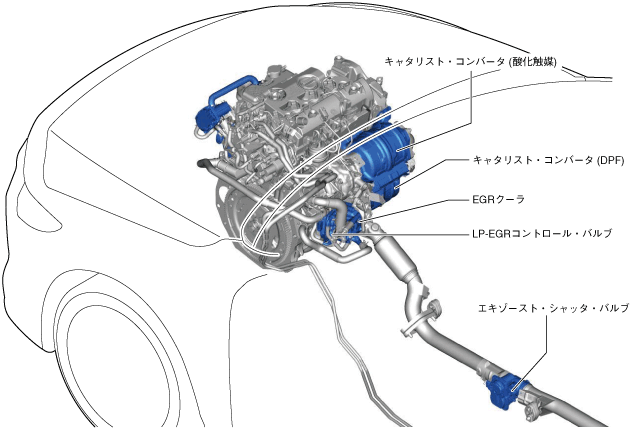 キャタリスト・コンバータ (酸化触媒)

キャタリスト・コンバータ (DPF)

EGRクーラ

LP-EGRコントロール・バルブ

エキゾースト・シャッタ・バルブ