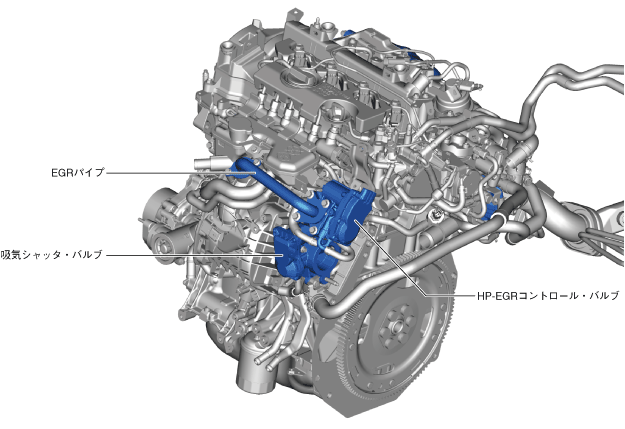 EGRパイプ

吸気シャッタ・バルブ

HP-EGRコントロール・バルブ