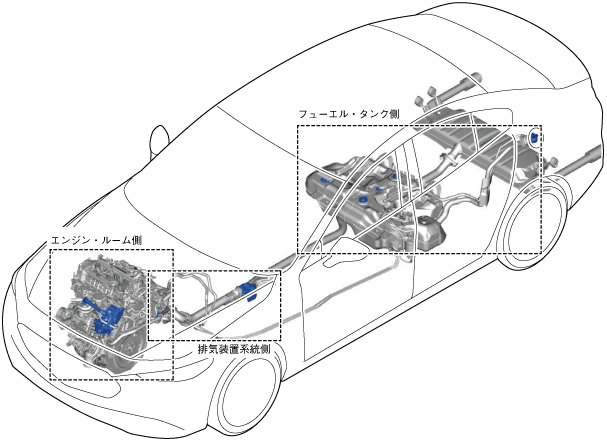 フューエル・タンク側

エンジン・ルーム側

排気装置系統側