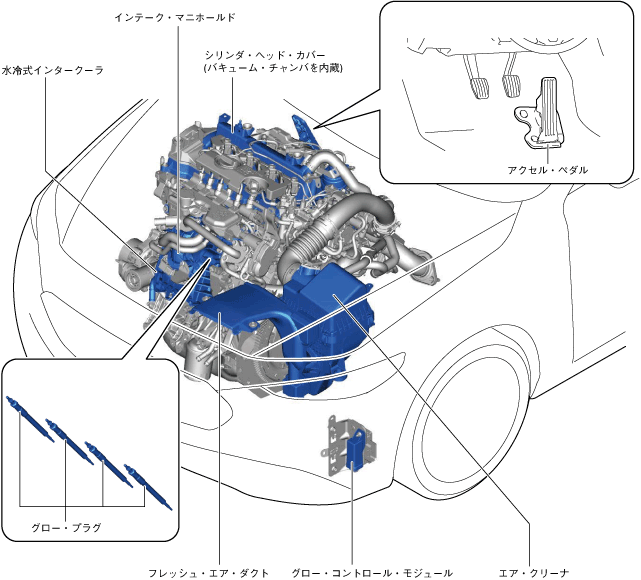 インテーク・マニホールド

シリンダ・ヘッド・カバー
(バキューム・チャンバを内蔵)

水冷式インタークーラ

アクセル・ペダル

グロー・プラグ

フレッシュ・エア・ダクト

グロー・コントロール・モジュール

エア・クリーナ