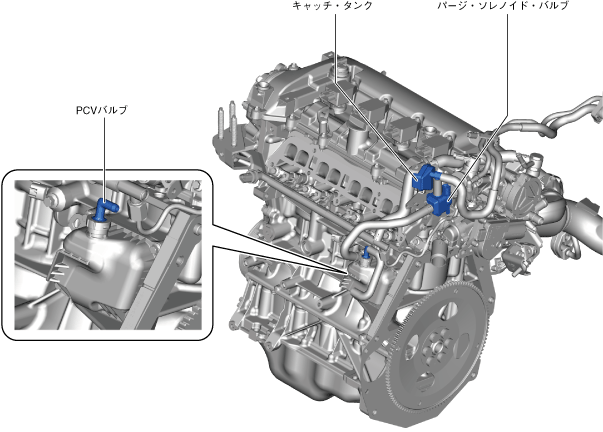 キャッチ・タンク

パージ・ソレノイド・バルブ

PCVバルブ