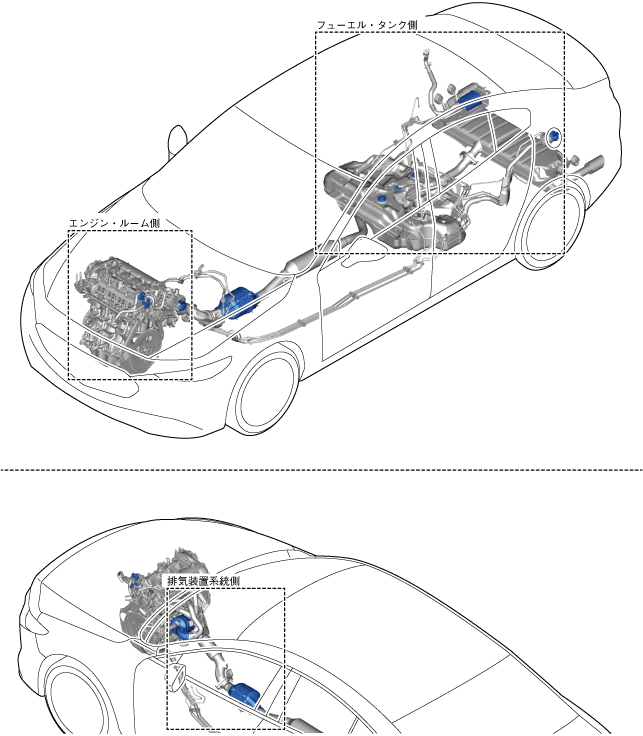 フューエル・タンク側

エンジン・ルーム側

排気装置系統側