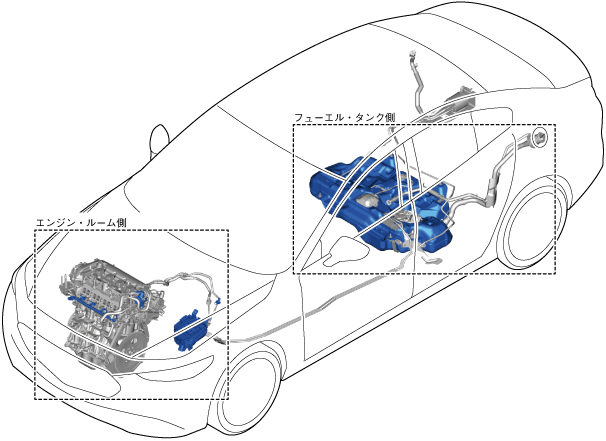 フューエル・タンク側

エンジン・ルーム側