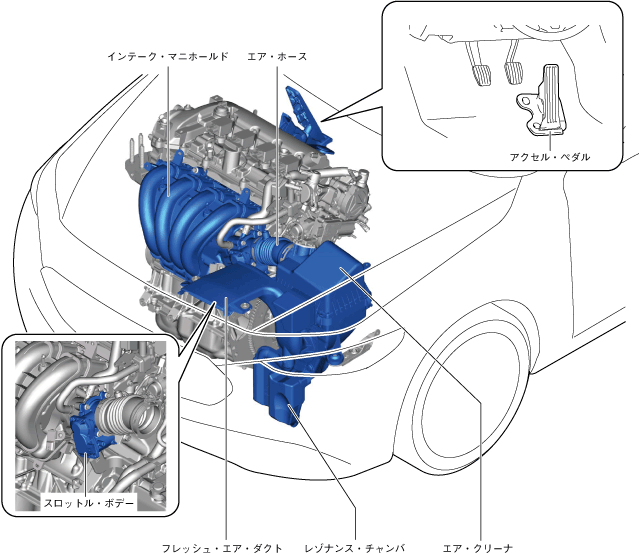 インテーク・マニホールド
エア・ホース
アクセル・ペダル
スロットル・ボデー
フレッシュ・エア・ダクト
レゾナンス・チャンバ
エア・クリーナ