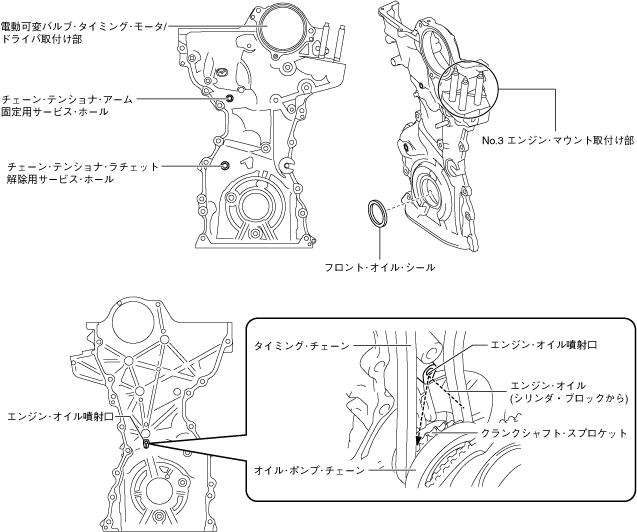 電動可変バルブ・タイミング・モータ/ドライバ取付け部

チェーン・テンショナ・アーム固定用サービス・ホール

チェーン・テンショナ・ラチェット解除用サービス・ホール

No.3 エンジン・マウント取付け部

フロント・オイル・シール

エンジン・オイル噴射口

タイミング・チェーン

エンジン・オイル噴射口

エンジン・オイル (シリンダ・ブロックから)

クランクシャフト・スプロケット

オイル・ポンプ・チェーン