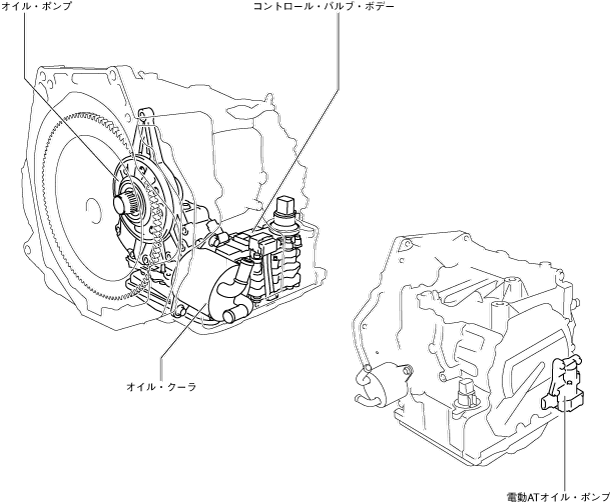 オイル・ポンプ

コントロール・バルブ・ボデー

オイル・クーラ

電動ATオイル・ポンプ