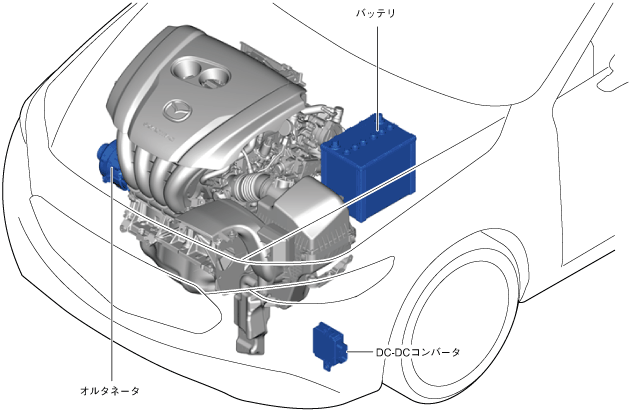 バッテリ

DC-DCコンバータ

オルタネータ