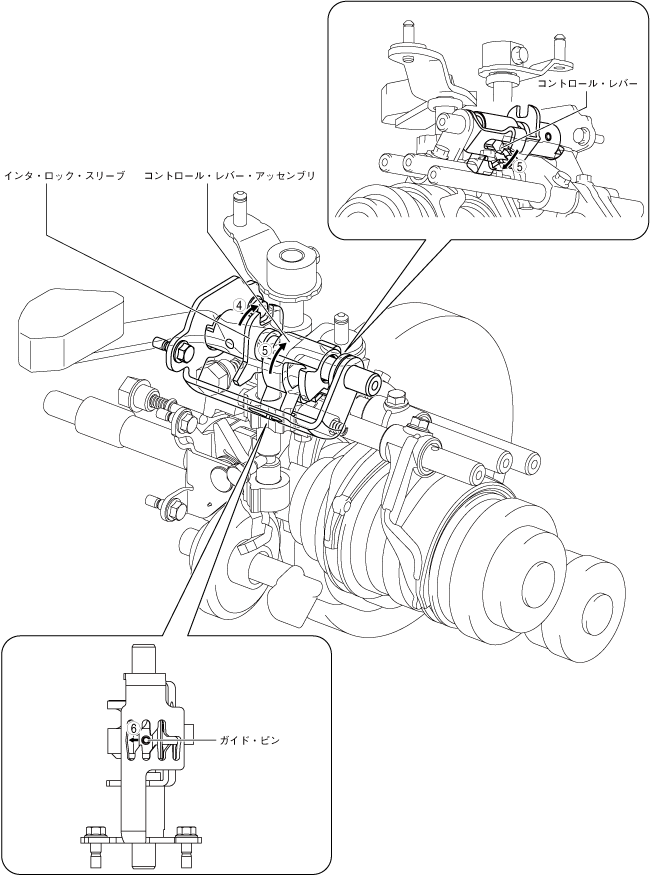 コントロール・レバー

5

インタ・ロック・スリーブ

コントロール・レバー・アッセンブリ

4

5

6

ガイド・ピン