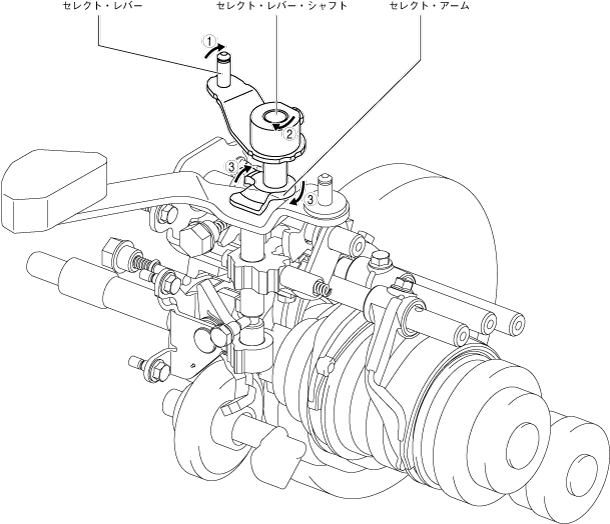 セレクト・レバー
セレクト・レバー・シャフト
セレクト・アーム
①
②
③
③