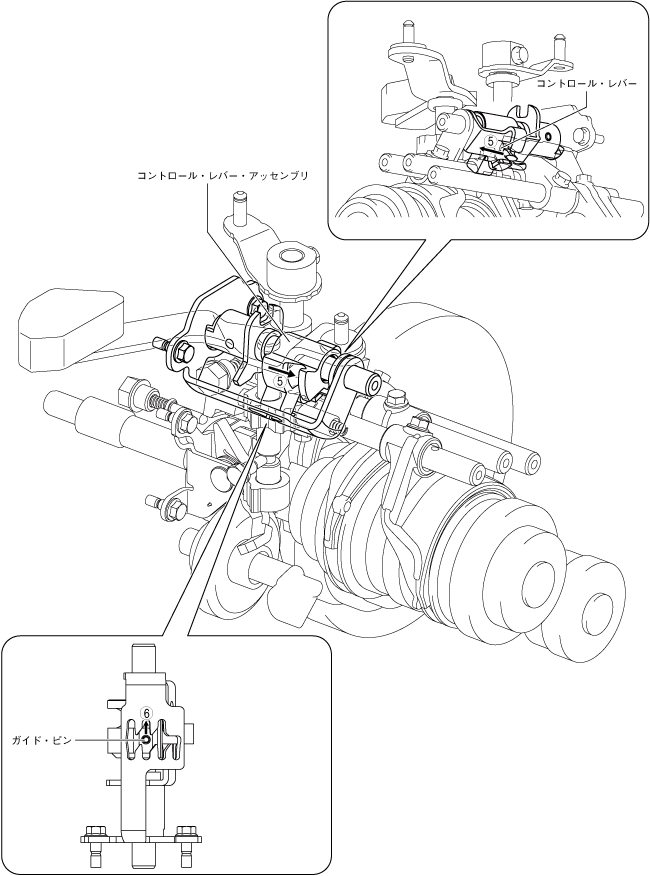 コントロール・レバー
5
コントロール・レバー・アッセンブリ
5
6
ガイド・ピン