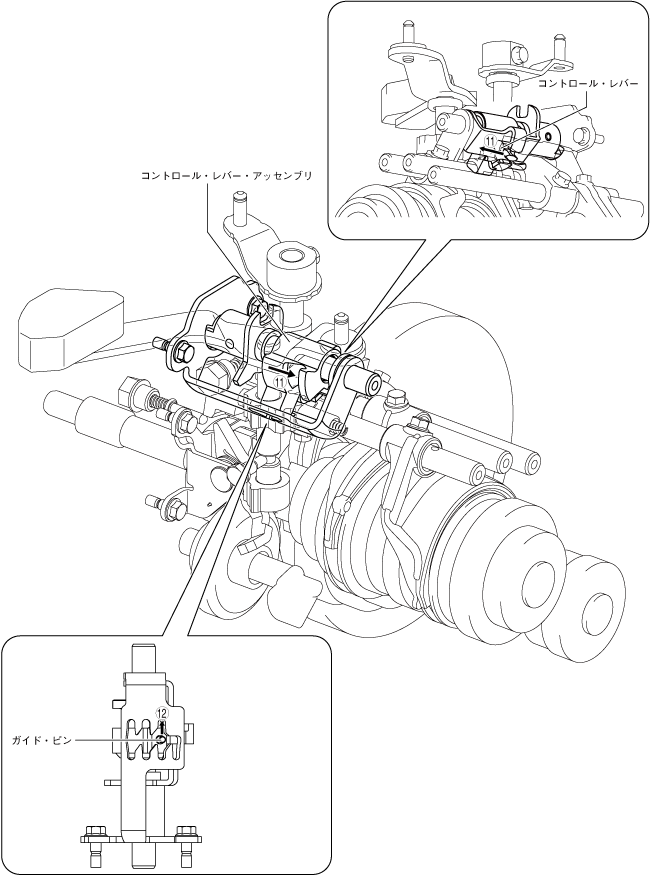 コントロール・レバー

11

コントロール・レバー・アッセンブリ

11

12

ガイド・ピン