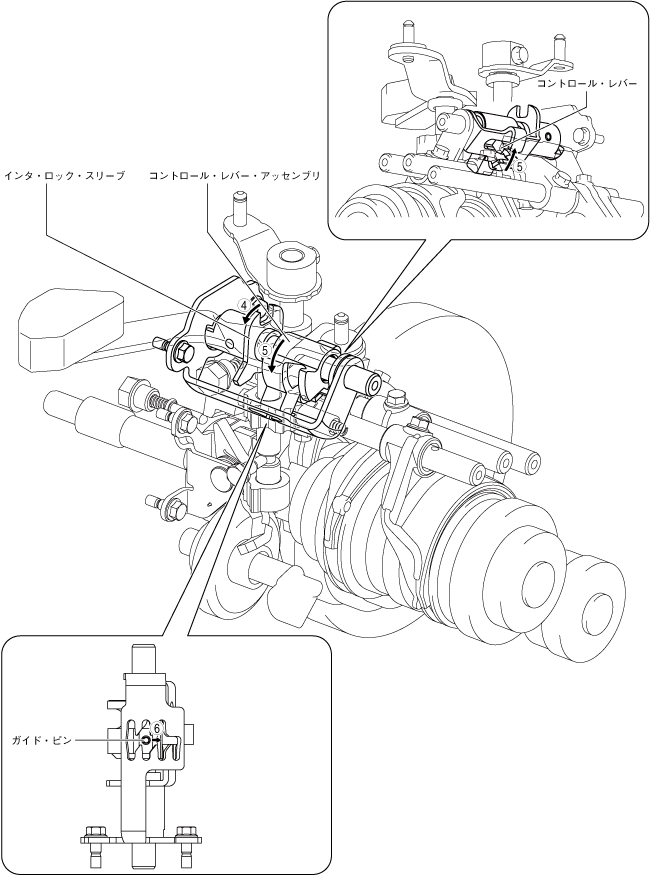 コントロール・レバー
5
インタ・ロック・スリーブ
コントロール・レバー・アッセンブリ
4
5
ガイド・ピン
6