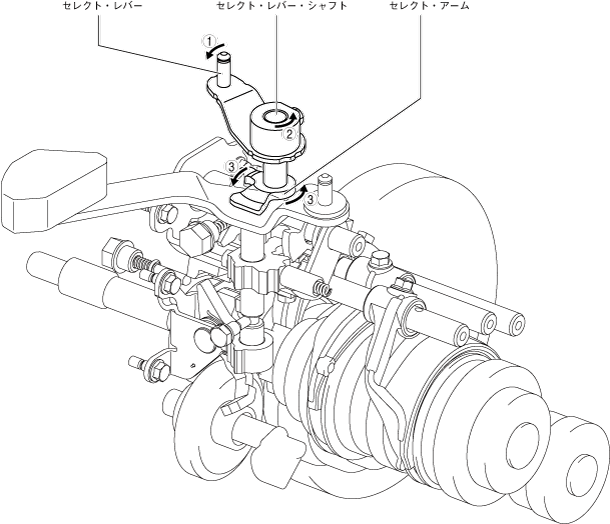 セレクト・レバー

セレクト・レバー・シャフト

セレクト・アーム

①

②

③

③