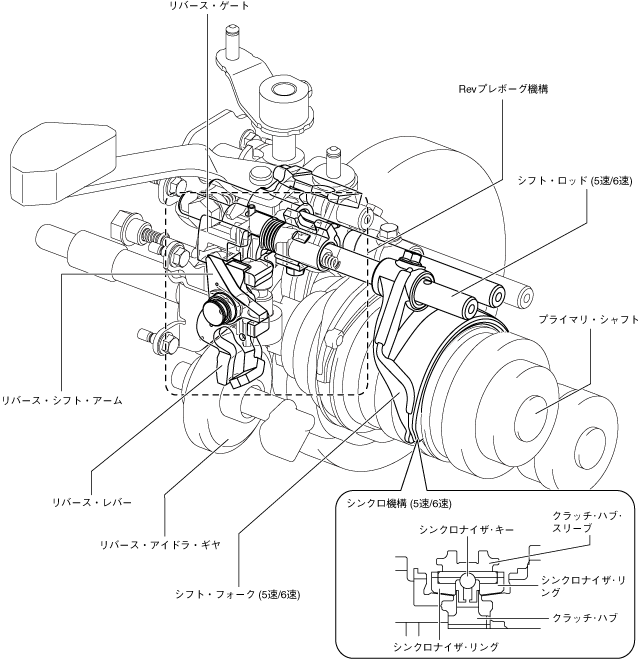 リバース・ゲート

Revプレボーグ機構

シフト・ロッド (5速/6速)

プライマリ・シャフト

リバース・シフト・アーム

リバース・レバー

リバース・アイドラ・ギヤ

シフト・フォーク (5速/6速)

シンクロ機構 (5速/6速)

クラッチ・ハブ・スリーブ

シンクロナイザ・キー

シンクロナイザ・リング

クラッチ・ハブ

シンクロナイザ・リング