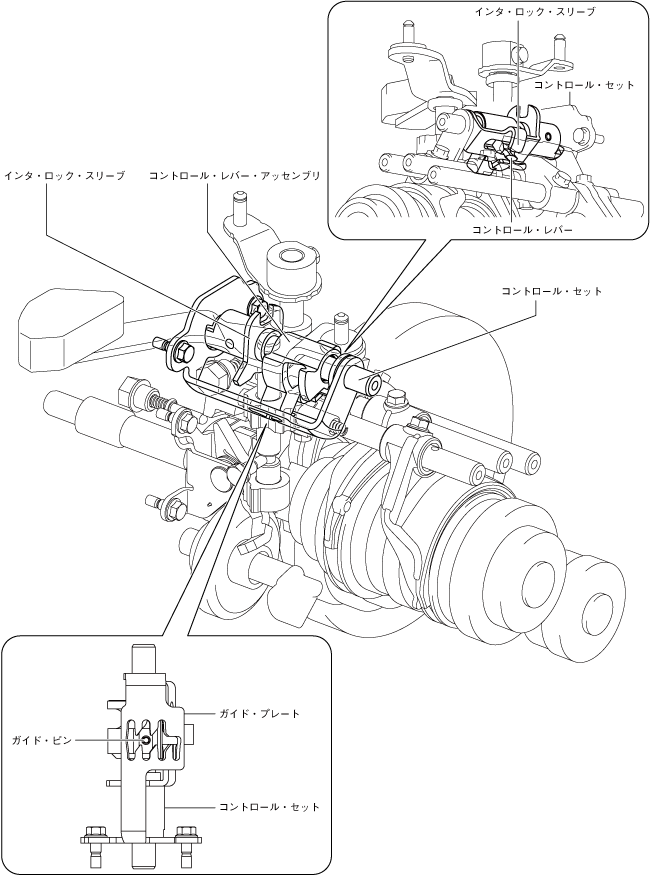 インタ・ロック・スリーブ
コントロール・セット
コントロール・レバー
インタ・ロック・スリーブ
コントロール・レバー・アッセンブリ
コントロール・セット
ガイド・プレート
ガイド・ピン
コントロール・セット