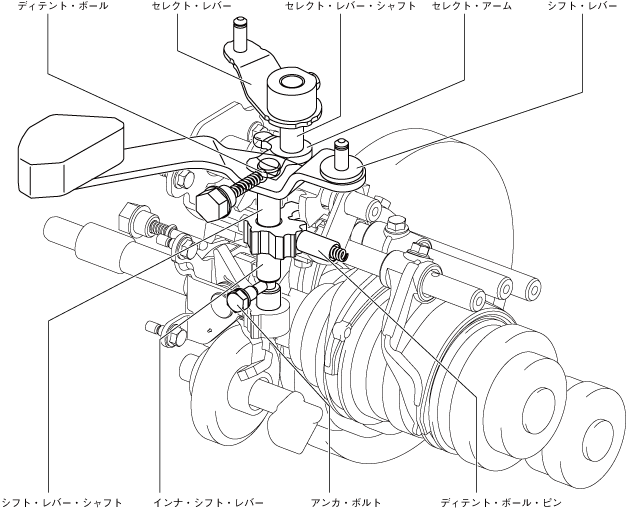 ディテント・ボール
セレクト・レバー
セレクト・レバー・シャフト
セレクト・アーム
シフト・レバー
シフト・レバー・シャフト
インナ・シフト・レバー
アンカ・ボルト
ディテント・ボール・ピン