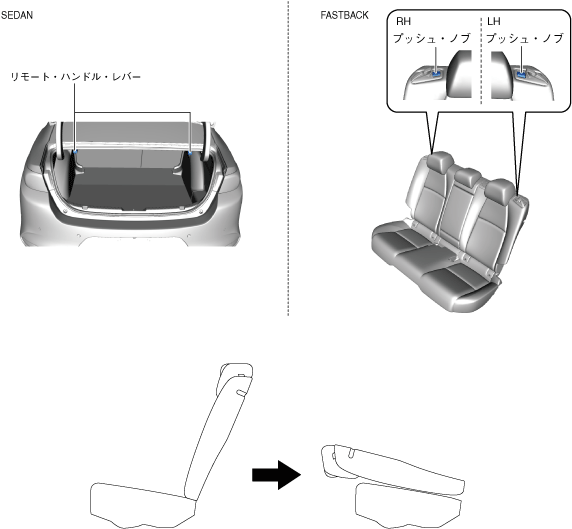 SEDAN

リモート・ハンドル・レバー

FASTBACK

RH

プッシュ・ノブ

LH

プッシュ・ノブ