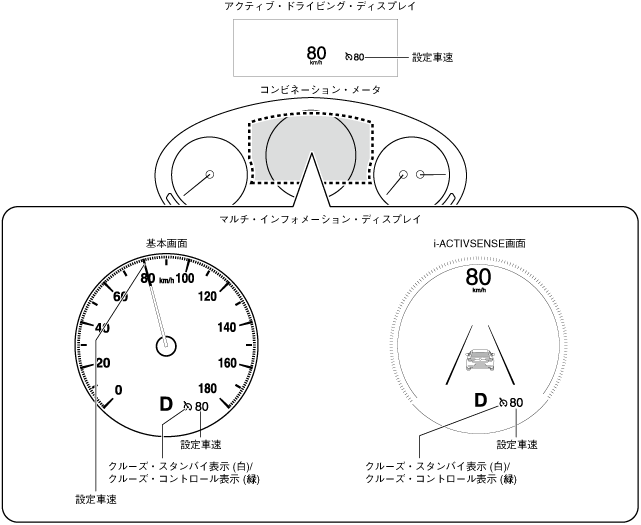 アクティブ・ドライビング・ディスプレイ

80
km/h

80

設定車速

コンビネーション・メータ

マルチ・インフォメーション・ディスプレイ

基本画面

80 km/h 100

60

120

40

140

20

160

0

180

D 80

設定車速

クルーズ・スタンバイ表示 (白)/
クルーズ・コントロール表示 (緑)

設定車速

i-ACTIVSENSE画面

80
km/h

D 80

設定車速

クルーズ・スタンバイ表示 (白)/
クルーズ・コントロール表示 (緑)