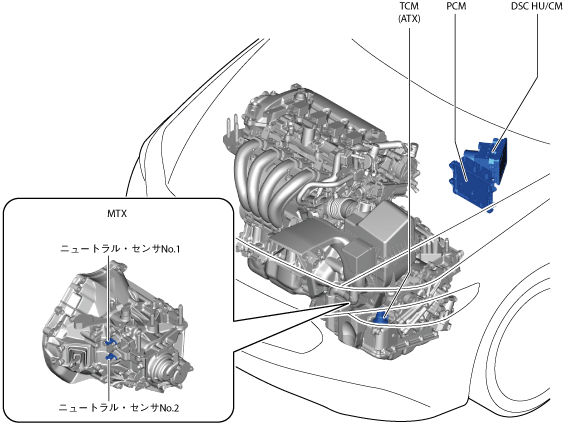 TCM
(ATX)

PCM

DSC HU/CM

MTX

ニュートラル・センサNo.1

ニュートラル・センサNo.2