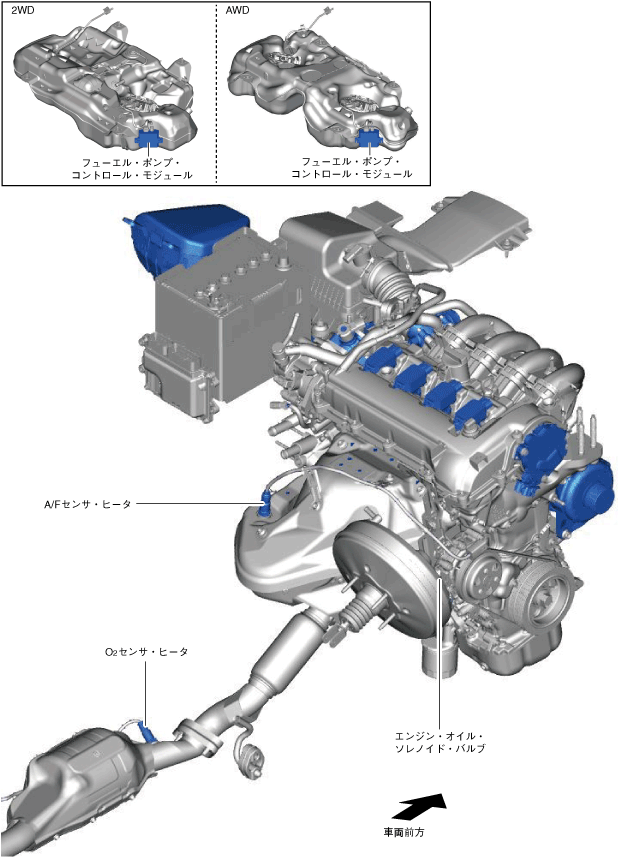 2WD

フューエル・ポンプ・コントロール・モジュール

AWD

フューエル・ポンプ・コントロール・モジュール

A/Fセンサ・ヒータ

$O_2$センサ・ヒータ

エンジン・オイル・ソレノイド・バルブ

車両前方