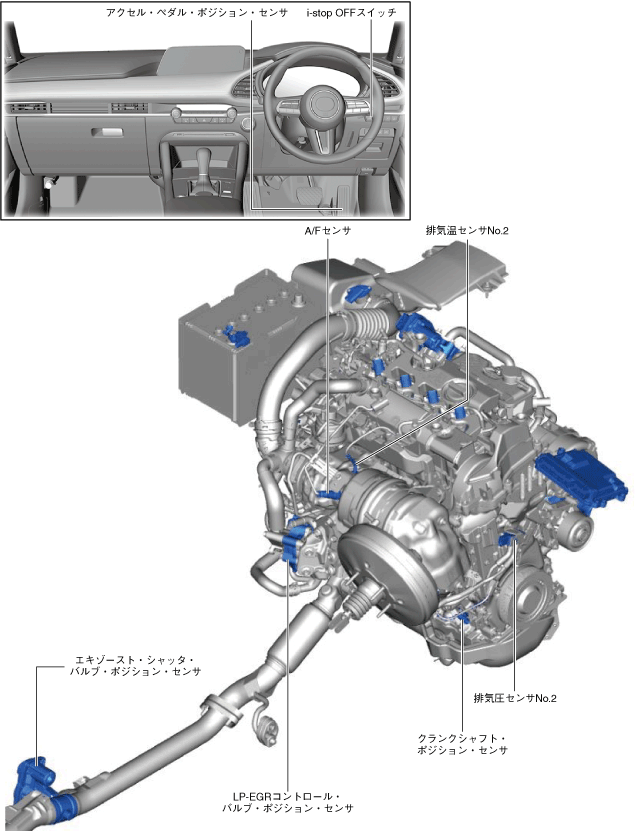 アクセル・ペダル・ポジション・センサ

i-stop OFFスイッチ

A/Fセンサ

排気温センサNo.2

エキゾースト・シャッタ・バルブ・ポジション・センサ

排気圧センサNo.2

クランクシャフト・ポジション・センサ

LP-EGRコントロール・バルブ・ポジション・センサ