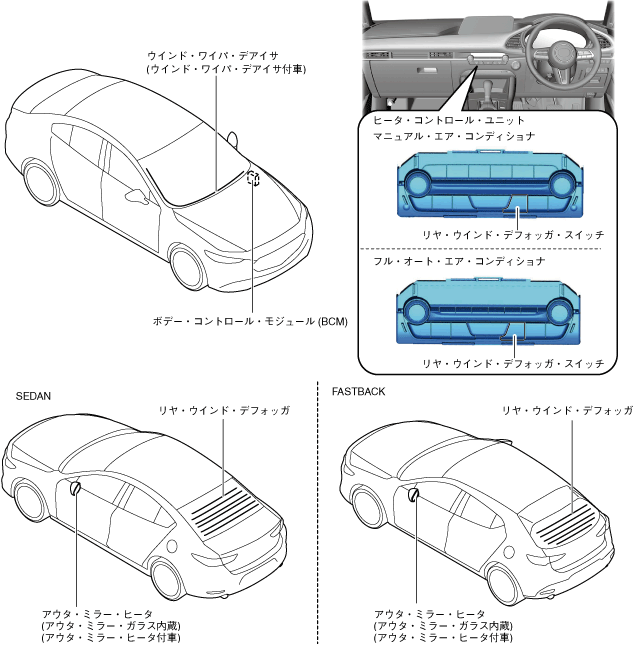 ウインド・ワイパ・デアイサ
(ウインド・ワイパ・デアイサ付車)

ボデー・コントロール・モジュール (BCM)

ヒータ・コントロール・ユニット

マニュアル・エア・コンディショナ

リヤ・ウインド・デフォッガ・スイッチ

フル・オート・エア・コンディショナ

リヤ・ウインド・デフォッガ・スイッチ

SEDAN

リヤ・ウインド・デフォッガ

アウタ・ミラー・ヒータ
(アウタ・ミラー・ガラス内蔵)
(アウタ・ミラー・ヒータ付車)

FASTBACK

リヤ・ウインド・デフォッガ

アウタ・ミラー・ヒータ
(アウタ・ミラー・ガラス内蔵)
(アウタ・ミラー・ヒータ付車)