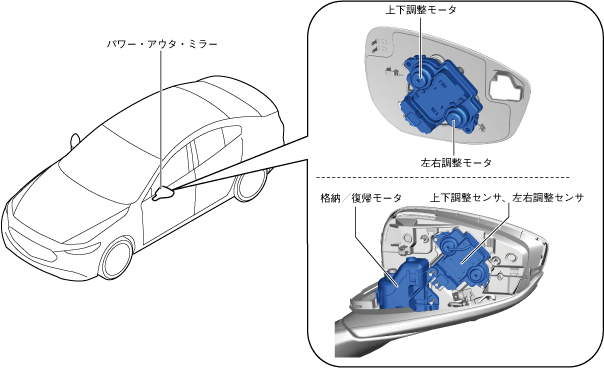 パワー・アウタ・ミラー

上下調整モータ

左右調整モータ

格納／復帰モータ

上下調整センサ、左右調整センサ