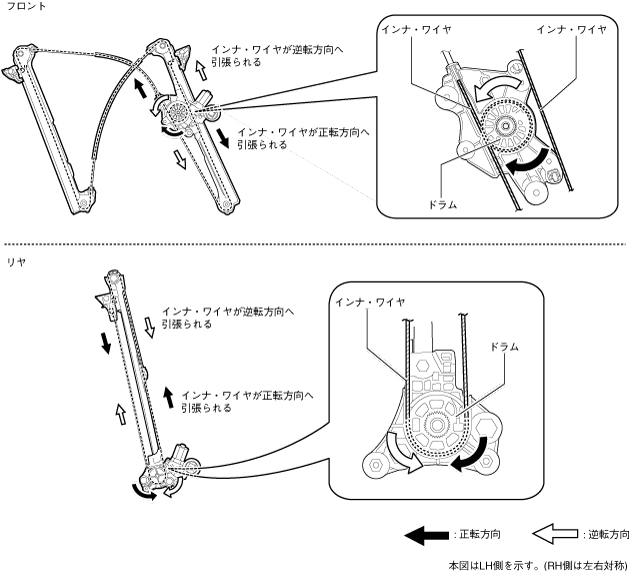 フロント

インナ・ワイヤが逆転方向へ引張られる

インナ・ワイヤが正転方向へ引張られる

インナ・ワイヤ

インナ・ワイヤ

ドラム

リヤ

インナ・ワイヤが逆転方向へ引張られる

インナ・ワイヤが正転方向へ引張られる

インナ・ワイヤ

ドラム

: 正転方向

: 逆転方向

本図はLH側を示す。(RH側は左右対称)