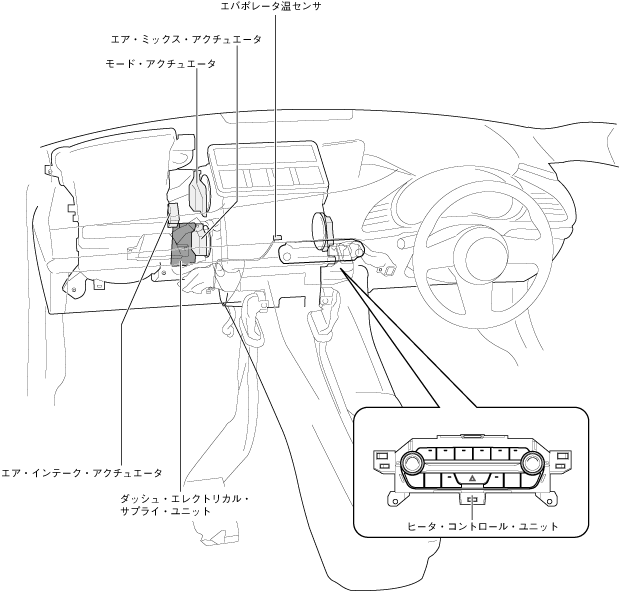 エバポレータ温センサ

エア・ミックス・アクチュエータ

モード・アクチュエータ

エア・インテーク・アクチュエータ

ダッシュ・エレクトリカル・サプライ・ユニット

ヒータ・コントロール・ユニット