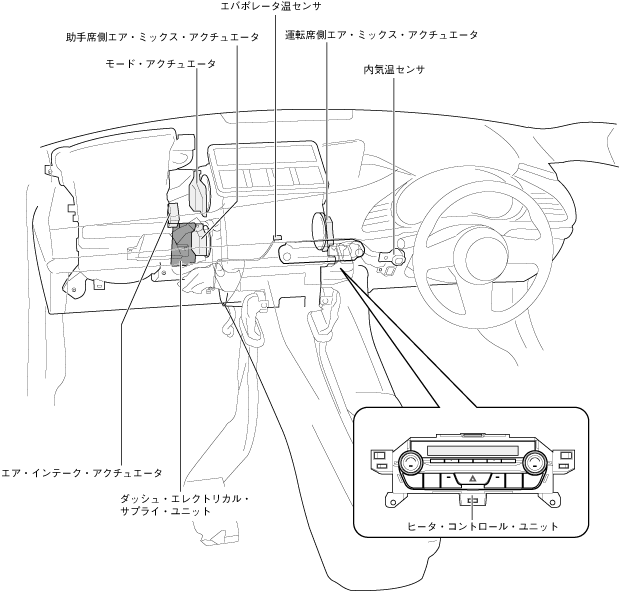 エバポレータ温センサ

助手席側エア・ミックス・アクチュエータ

運転席側エア・ミックス・アクチュエータ

モード・アクチュエータ

内気温センサ

エア・インテーク・アクチュエータ

ダッシュ・エレクトリカル・サプライ・ユニット

ヒータ・コントロール・ユニット