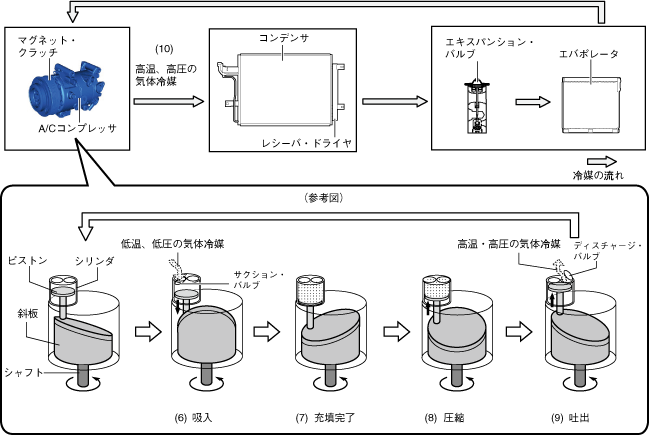 マグネット・クラッチ

A/Cコンプレッサ

(10)
高温、高圧の気体冷媒

コンデンサ

レシーバ・ドライヤ

エキスパンション・バルブ

エバポレータ

冷媒の流れ

（参考図）

ピストン

シリンダ

斜板

シャフト

低温、低圧の気体冷媒

サクション・バルブ

高温・高圧の気体冷媒

ディスチャージ・バルブ

(6) 吸入

(7) 充填完了

(8) 圧縮

(9) 吐出