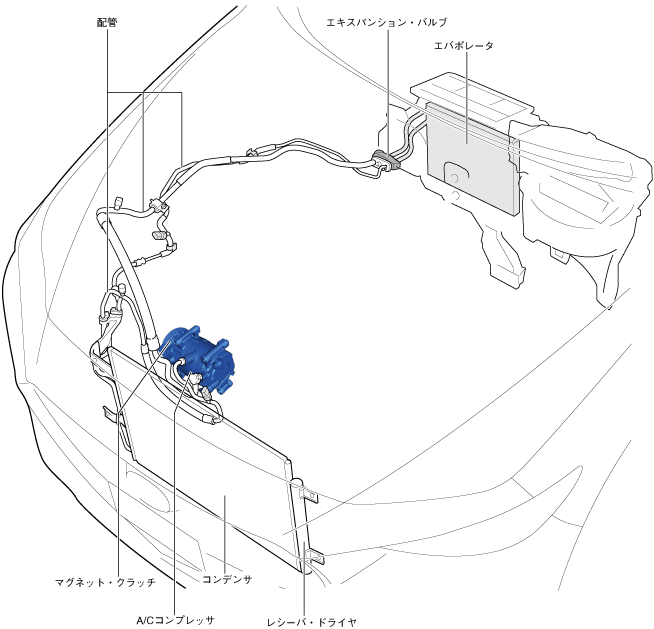 配管

エキスパンション・バルブ

エバポレータ

マグネット・クラッチ

コンデンサ

A/Cコンプレッサ

レシーバ・ドライヤ