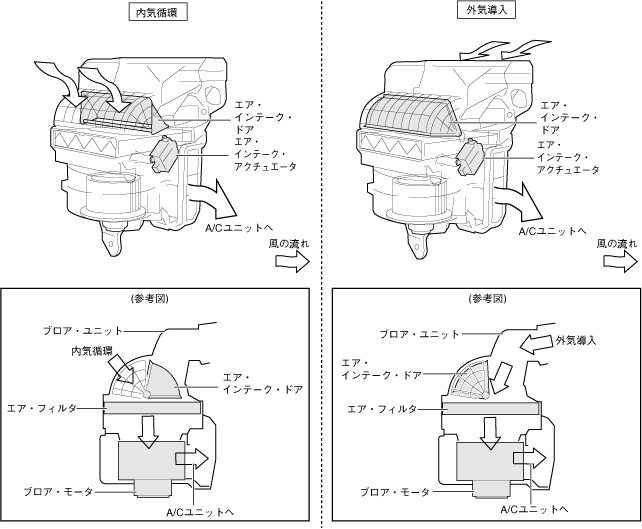 内気循環

エア・インテーク・ドア
エア・インテーク・アクチュエータ
A/Cユニットへ
風の流れ

(参考図)
ブロア・ユニット
内気循環
エア・インテーク・ドア
エア・フィルタ
ブロア・モータ
A/Cユニットへ

外気導入

エア・インテーク・ドア
エア・インテーク・アクチュエータ
A/Cユニットへ
風の流れ

(参考図)
ブロア・ユニット
外気導入
エア・インテーク・ドア
エア・フィルタ
ブロア・モータ
A/Cユニットへ