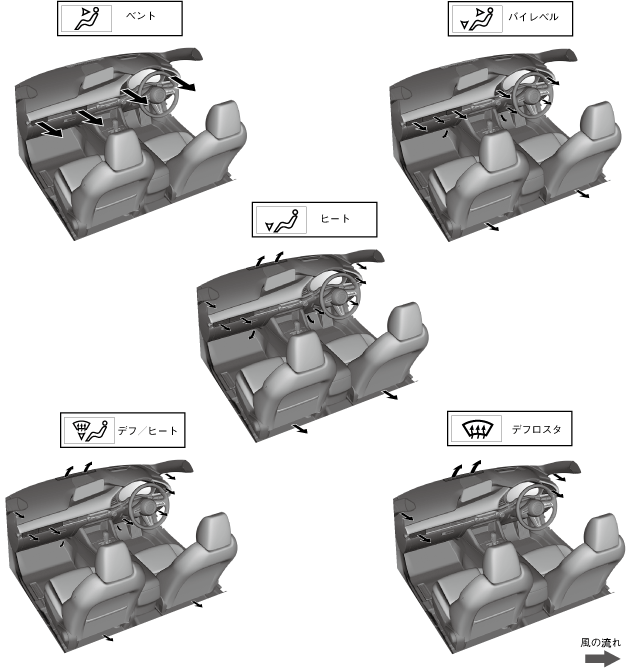 ベント

バイレベル

ヒート

デフ／ヒート

デフロスタ

風の流れ