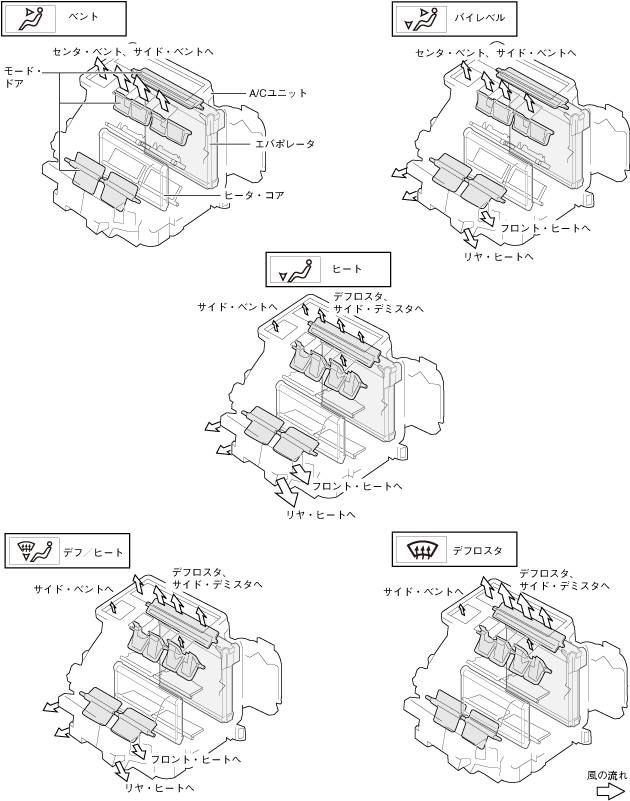 ベント

センタ・ベント、サイド・ベントへ
モード・ドア
A/Cユニット
エバポレータ
ヒータ・コア

バイレベル

センタ・ベント、サイド・ベントへ
フロント・ヒートへ
リヤ・ヒートへ

ヒート

サイド・ベントへ
デフロスタ、サイド・デミスタへ
フロント・ヒートへ
リヤ・ヒートへ

デフ／ヒート

サイド・ベントへ
デフロスタ、サイド・デミスタへ
フロント・ヒートへ
リヤ・ヒートへ

デフロスタ

サイド・ベントへ
デフロスタ、サイド・デミスタへ

風の流れ