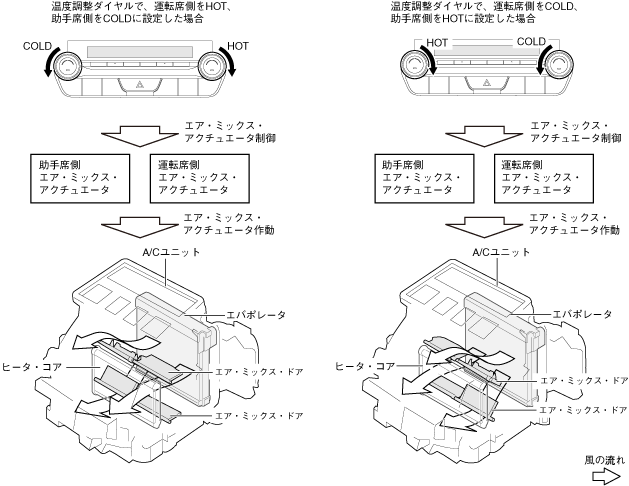 温度調整ダイヤルで、運転席側をHOT、助手席側をCOLDに設定した場合

COLD
HOT

エア・ミックス・アクチュエータ制御

助手席側
エア・ミックス・アクチュエータ

運転席側
エア・ミックス・アクチュエータ

エア・ミックス・アクチュエータ作動

A/Cユニット
エバポレータ
ヒータ・コア
エア・ミックス・ドア
エア・ミックス・ドア

温度調整ダイヤルで、運転席側をCOLD、助手席側をHOTに設定した場合

HOT
COLD

エア・ミックス・アクチュエータ制御

助手席側
エア・ミックス・アクチュエータ

運転席側
エア・ミックス・アクチュエータ

エア・ミックス・アクチュエータ作動

A/Cユニット
エバポレータ
ヒータ・コア
エア・ミックス・ドア
エア・ミックス・ドア

風の流れ