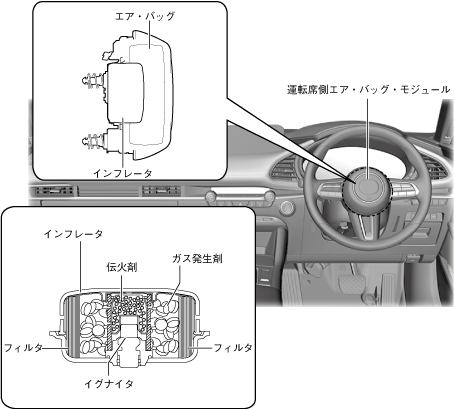 エア・バッグ

インフレータ

運転席側エア・バッグ・モジュール

インフレータ

伝火剤

ガス発生剤

フィルタ

フィルタ

イグナイタ