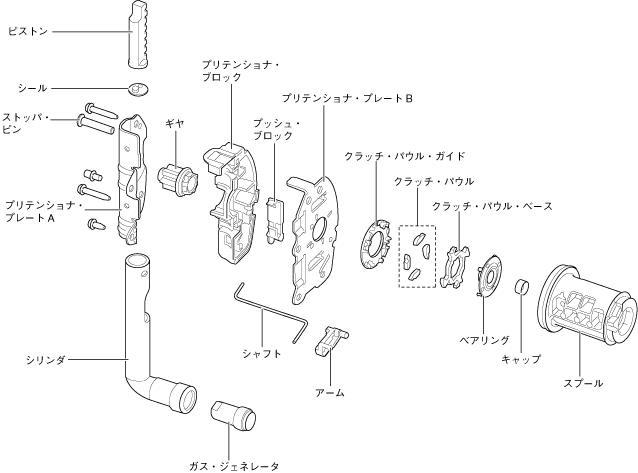 ピストン

シール

ストッパ・ピン

プリテンショナ・プレートA

ギヤ

プリテンショナ・ブロック

プッシュ・ブロック

プリテンショナ・プレートB

クラッチ・パウル・ガイド

クラッチ・パウル

クラッチ・パウル・ベース

シリンダ

シャフト

アーム

ベアリング

キャップ

スプール

ガス・ジェネレータ