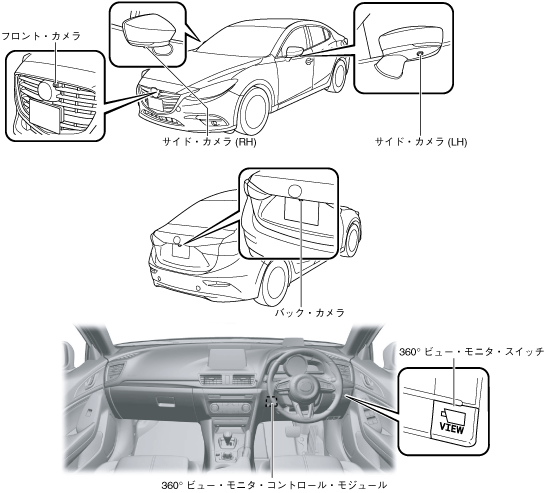 フロント・カメラ

サイド・カメラ (RH)

サイド・カメラ (LH)

バック・カメラ

360° ビュー・モニタ・スイッチ

VIEW

360° ビュー・モニタ・コントロール・モジュール