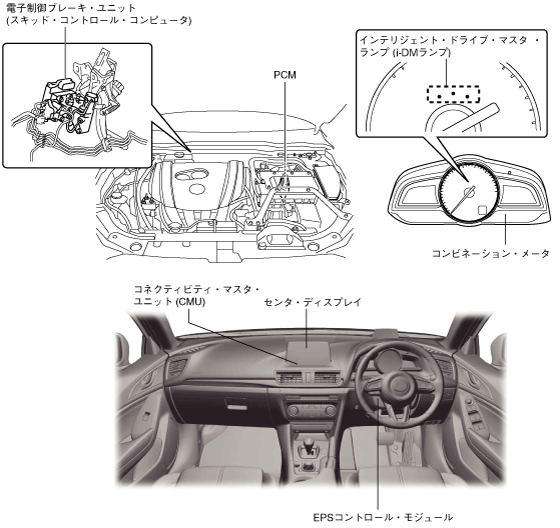 電子制御ブレーキ・ユニット
(スキッド・コントロール・コンピュータ)

PCM

インテリジェント・ドライブ・マスタ・ランプ (i-DMランプ)

コンビネーション・メータ

コネクティビティ・マスタ・ユニット (CMU)

センタ・ディスプレイ

EPSコントロール・モジュール