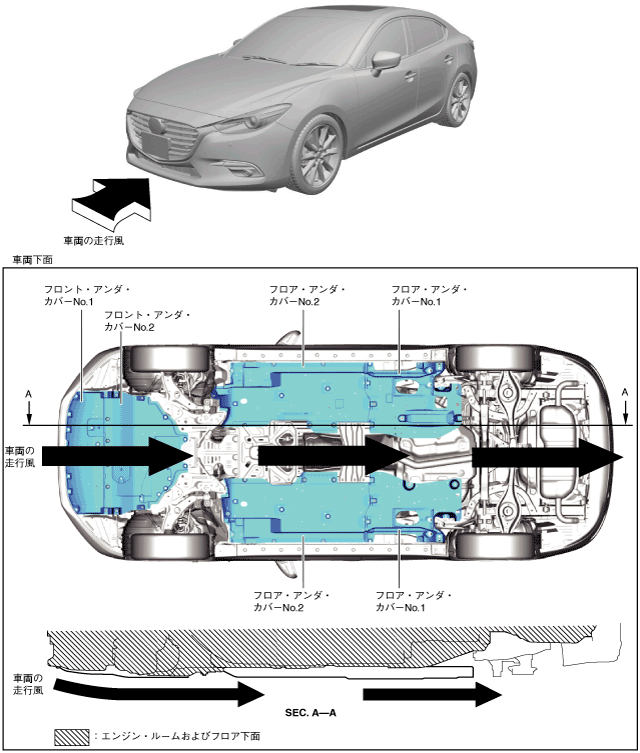 車両の走行風

車両下面

フロント・アンダ・カバーNo.1

フロント・アンダ・カバーNo.2

フロア・アンダ・カバーNo.2

フロア・アンダ・カバーNo.1

A

A

車両の走行風

フロア・アンダ・カバーNo.2

フロア・アンダ・カバーNo.1

車両の走行風

SEC. A—A

：エンジン・ルームおよびフロア下面