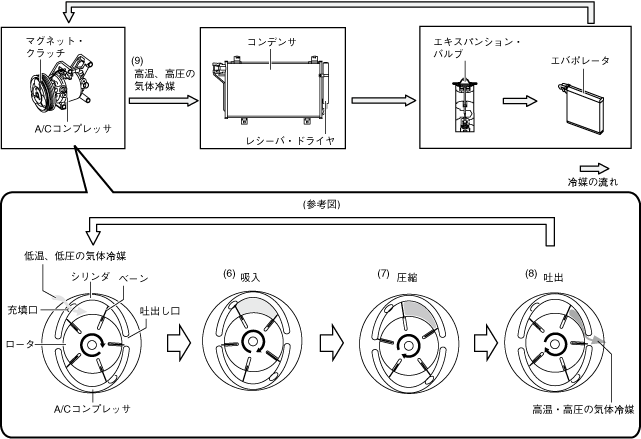 マグネット・クラッチ

A/Cコンプレッサ

(9)
高温、高圧の気体冷媒

コンデンサ

レシーバ・ドライヤ

エキスパンション・バルブ

エバポレータ

冷媒の流れ

(参考図)

低温、低圧の気体冷媒

シリンダ

ベーン

充填口

吐出し口

ロータ

A/Cコンプレッサ

(6) 吸入

(7) 圧縮

(8) 吐出

高温・高圧の気体冷媒