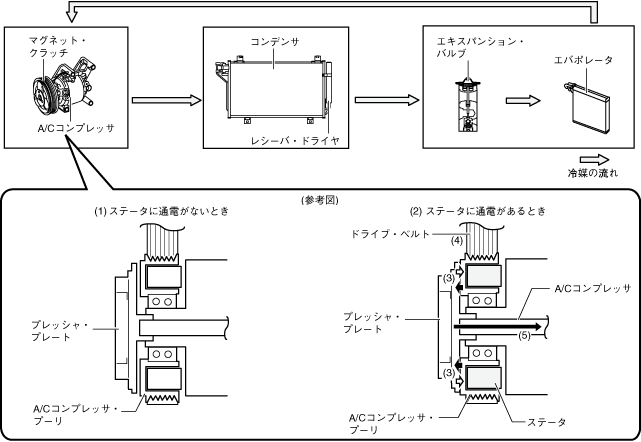 マグネット・クラッチ

A/Cコンプレッサ

コンデンサ

レシーバ・ドライヤ

エキスパンション・バルブ

エバポレータ

冷媒の流れ

(参考図)

(1) ステータに通電がないとき

プレッシャ・プレート

A/Cコンプレッサ・プーリ

(2) ステータに通電があるとき

ドライブ・ベルト

(4)

(3)

A/Cコンプレッサ

プレッシャ・プレート

(5)

(3)

A/Cコンプレッサ・プーリ

ステータ