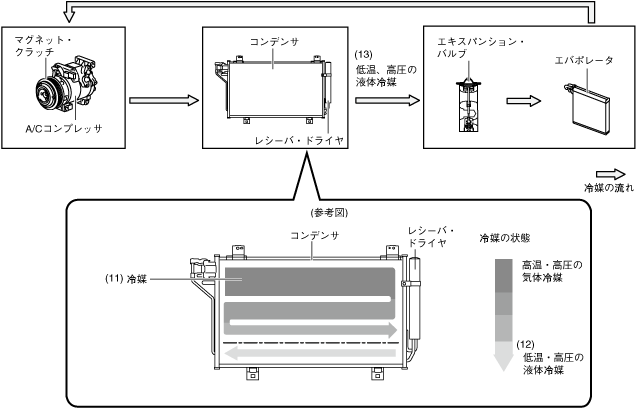 マグネット・クラッチ

A/Cコンプレッサ

コンデンサ

レシーバ・ドライヤ

(13)
低温、高圧の液体冷媒

エキスパンション・バルブ

エバポレータ

冷媒の流れ

(参考図)

コンデンサ

レシーバ・ドライヤ

(11) 冷媒

冷媒の状態

高温・高圧の気体冷媒

(12)
低温・高圧の液体冷媒