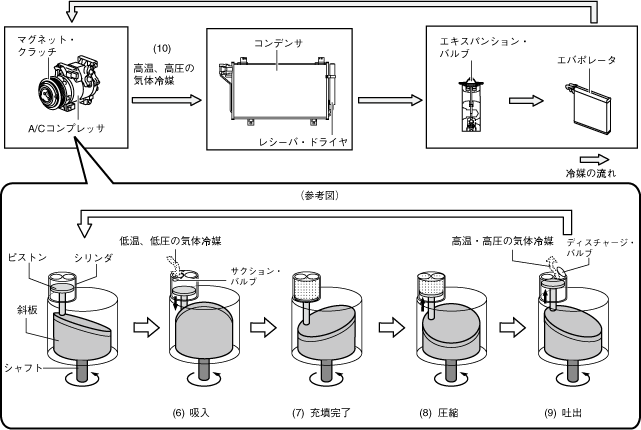 マグネット・クラッチ

A/Cコンプレッサ

(10)
高温、高圧の気体冷媒

コンデンサ

レシーバ・ドライヤ

エキスパンション・バルブ

エバポレータ

冷媒の流れ

(参考図)

ピストン

シリンダ

斜板

シャフト

低温、低圧の気体冷媒

サクション・バルブ

高温・高圧の気体冷媒

ディスチャージ・バルブ

(6) 吸入

(7) 充填完了

(8) 圧縮

(9) 吐出