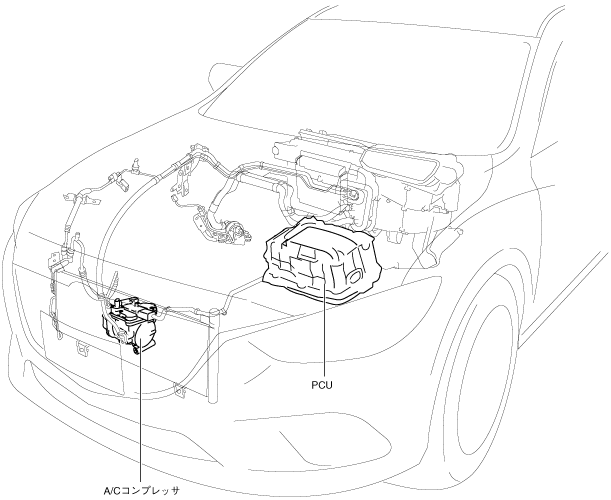 PCU

A/Cコンプレッサ