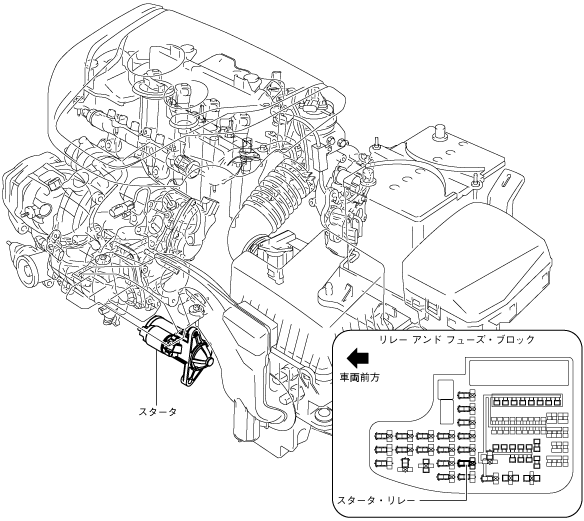 スタータ

リレー アンド フューズ・ブロック

車両前方

スタータ・リレー