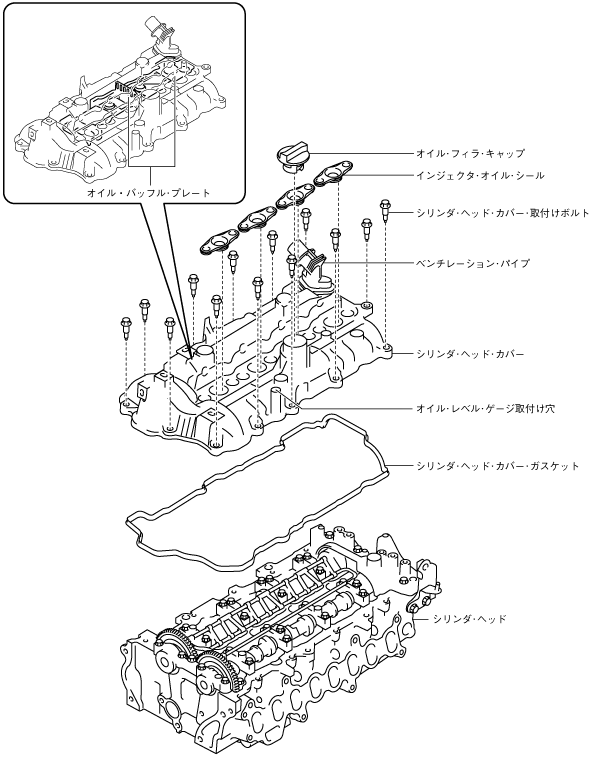 オイル・バッフル・プレート

オイル・フィラ・キャップ

インジェクタ・オイル・シール

シリンダ・ヘッド・カバー・取付けボルト

ベンチレーション・パイプ

シリンダ・ヘッド・カバー

オイル・レベル・ゲージ取付け穴

シリンダ・ヘッド・カバー・ガスケット

シリンダ・ヘッド