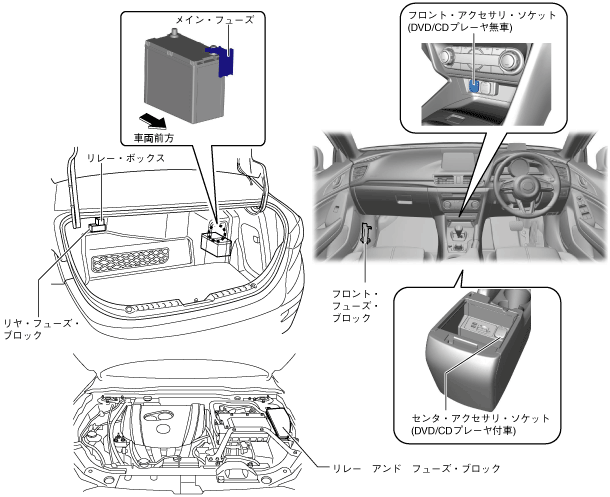 メイン・フューズ

車両前方

リレー・ボックス

リヤ・フューズ・ブロック

フロント・アクセサリ・ソケット (DVD/CDプレーヤ無車)

フロント・フューズ・ブロック

センタ・アクセサリ・ソケット (DVD/CDプレーヤ付車)

リレー　アンド　フューズ・ブロック